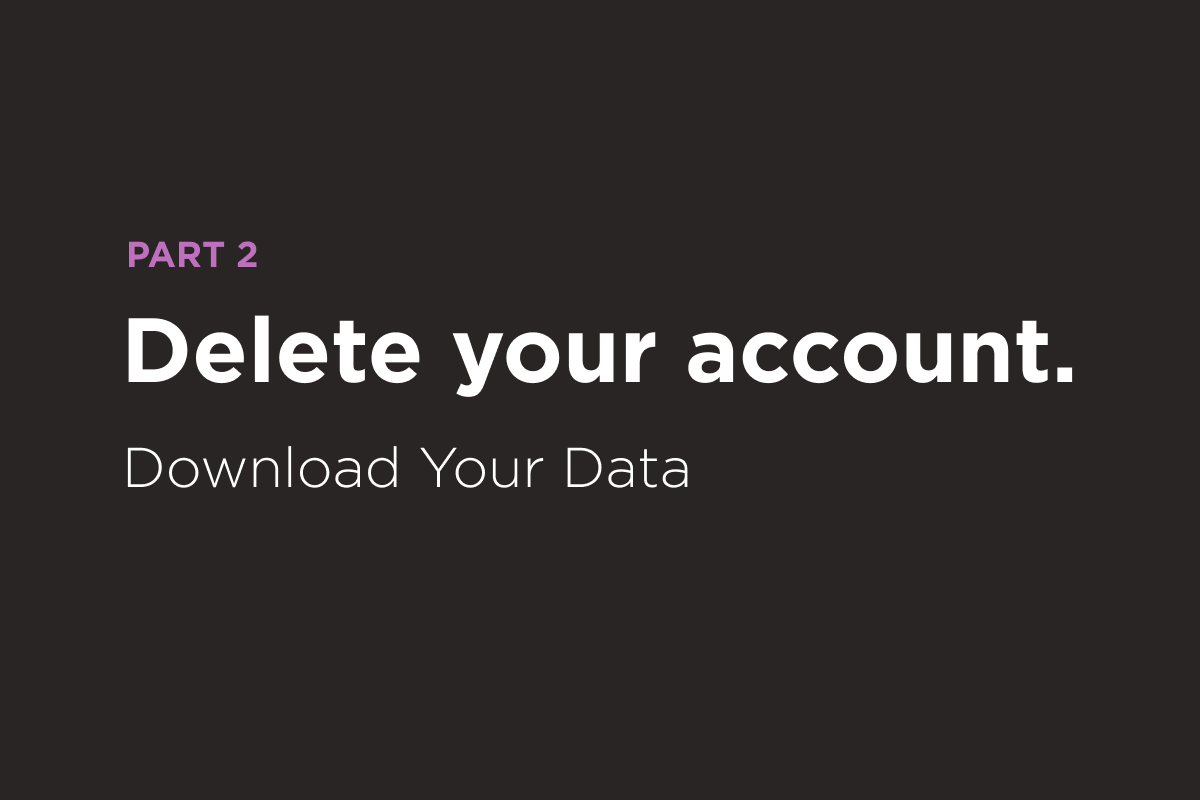 PART 2

Delete your account.

Download Your Data